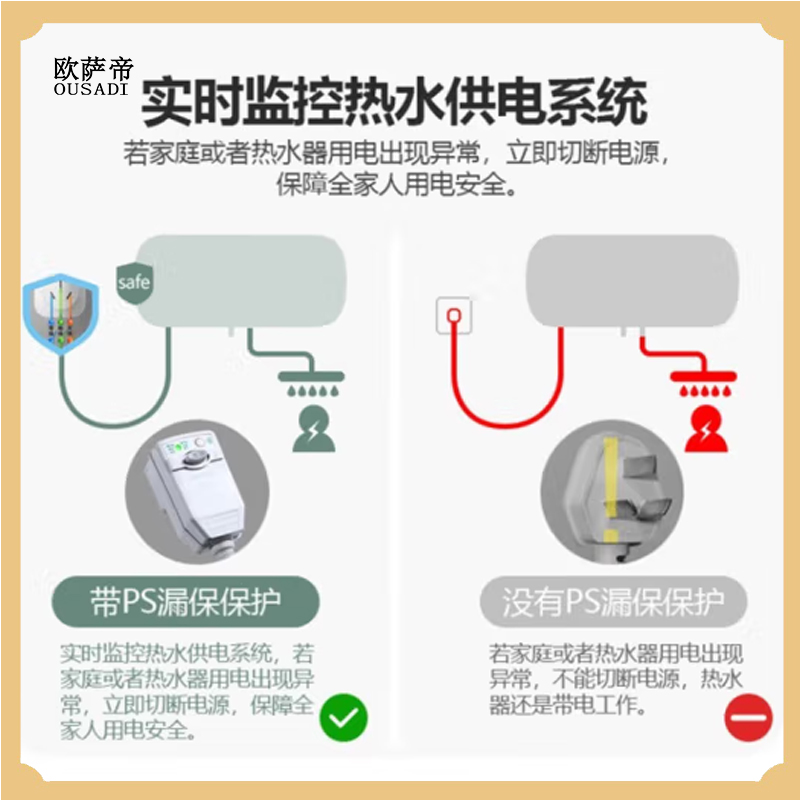 欧萨帝
OUSADI

实时监控热水供电系统

若家庭或者热水器用电出现异常，立即切断电源，保障全家人用电安全。

safe

带PS漏保保护

实时监控热水供电系统，若家庭或者热水器用电出现异常，立即切断电源，保障全家人用电安全。

没有PS漏保保护

若家庭或者热水器用电出现异常，不能切断电源，热水器还是带电工作。